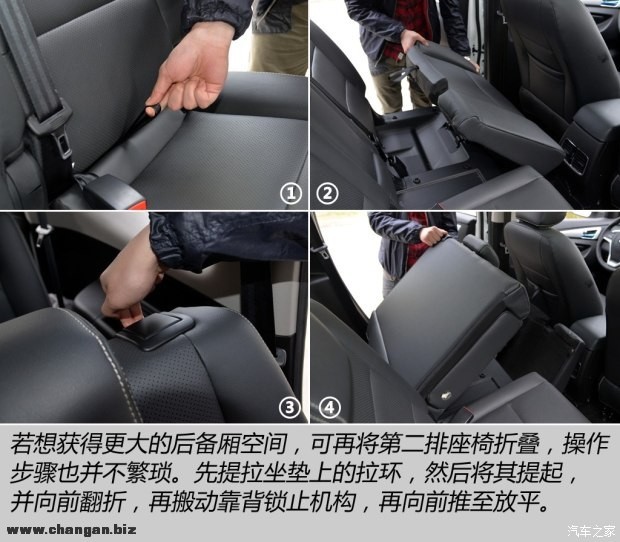 ①

②

③

④

若想获得更大的后备厢空间，可再将第二排座椅折叠，操作步骤也并不繁琐。先提拉坐垫上的拉环，然后将其提起，并向前翻折，再搬动靠背锁止机构，再向前推至放平。

www.changan.biz

汽车之家