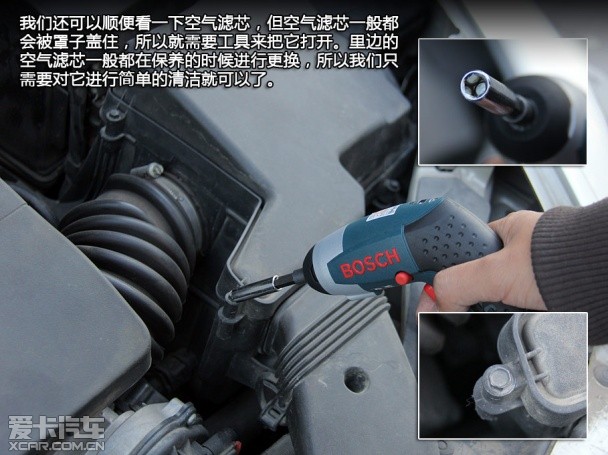 我们还可以顺便看一下空气滤芯，但空气滤芯一般都会被罩子盖住，所以就需要工具来把它打开。里边的空气滤芯一般都在保养的时候进行更换，所以我们只需要对它进行简单的清洁就可以了。

BOSCH

爱卡汽车
XCAR.COM.CN