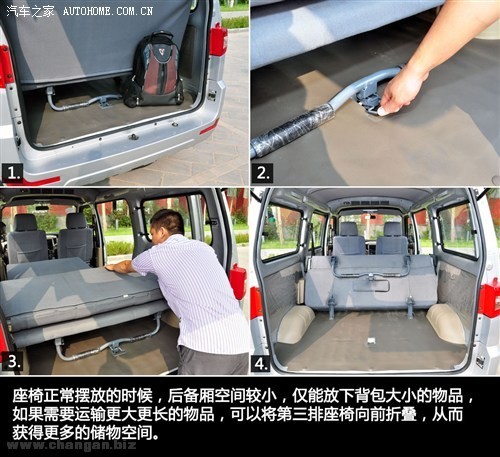 汽车之家 AUTOHOME.COM.CN

1.

2.

3.

4.

座椅正常摆放的时候，后备厢空间较小，仅能放下背包大小的物品，如果需要运输更大更长的物品，可以将第三排座椅向前折叠，从而获得更多的储物空间。

www.changan.biz